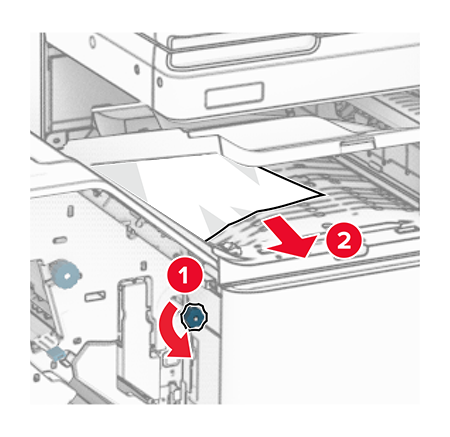 1
2