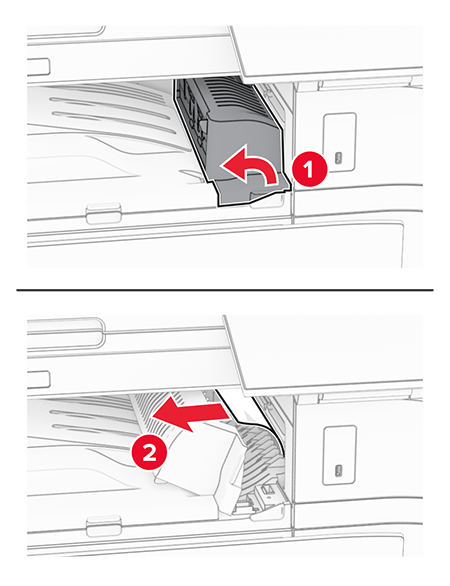 1

2