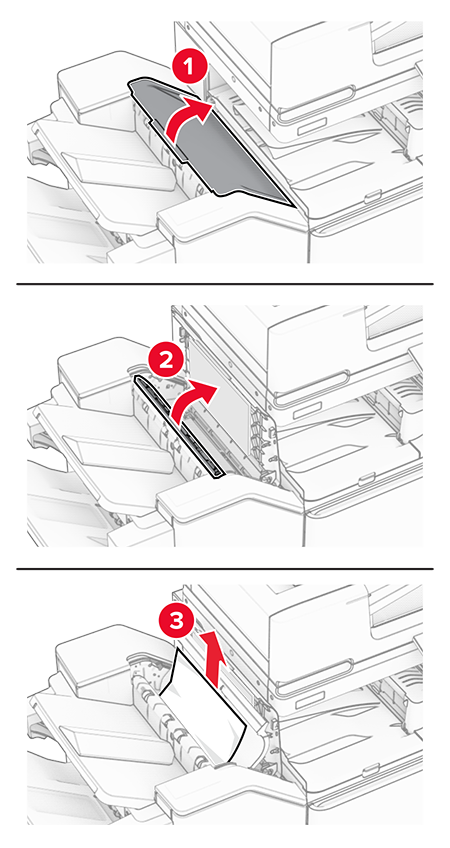 1

2

3