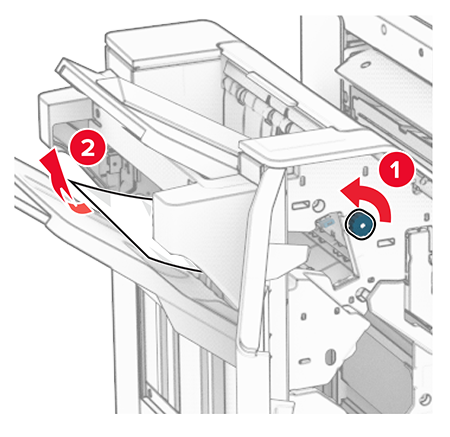 2
1