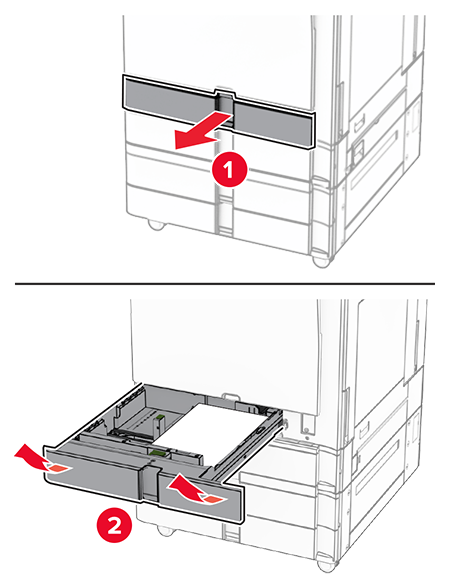 1

2