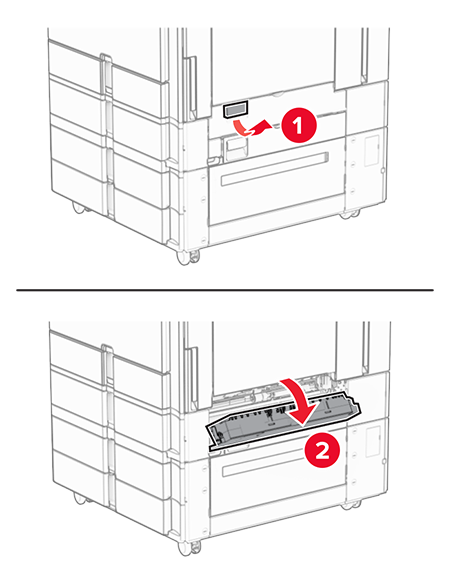 1

2