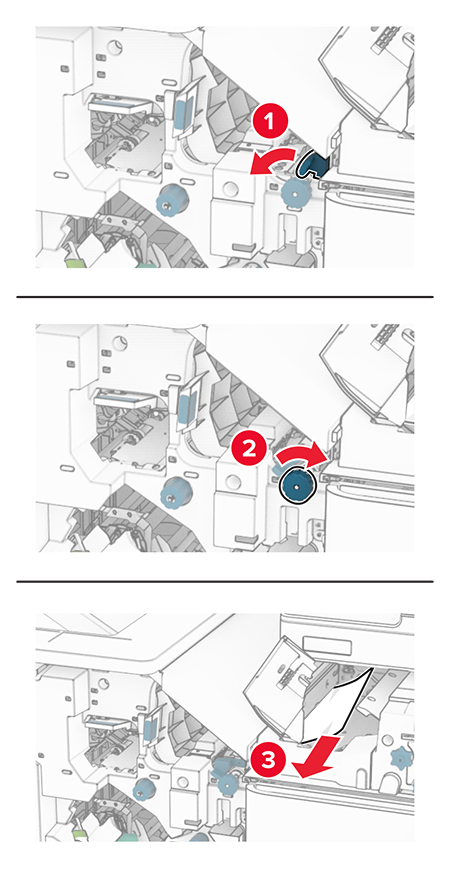 1

2

3