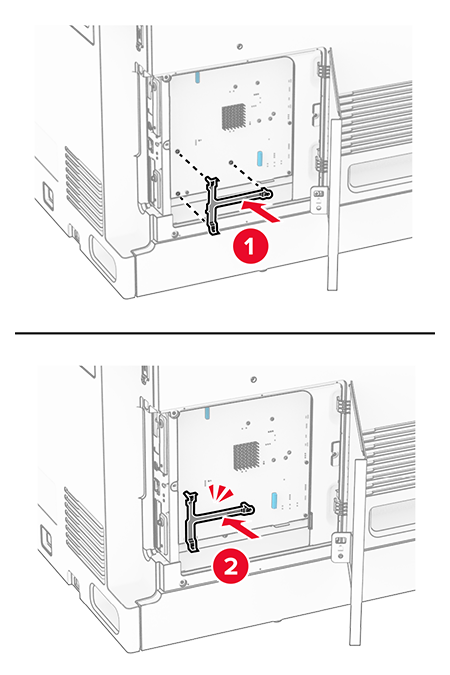 1

2