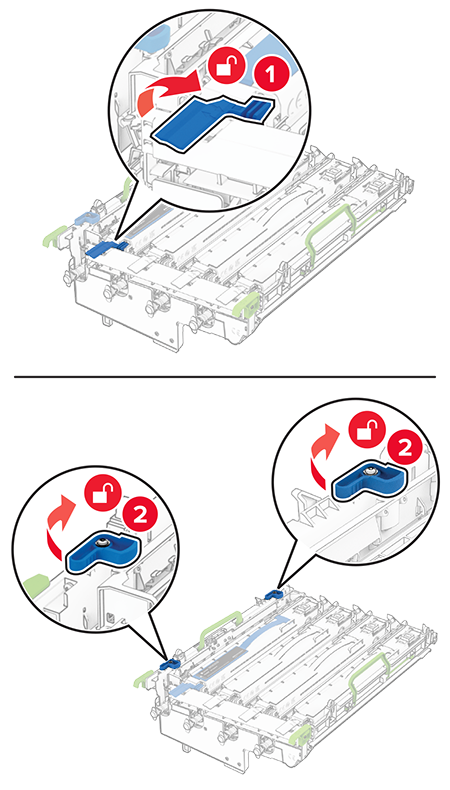 1

2

2