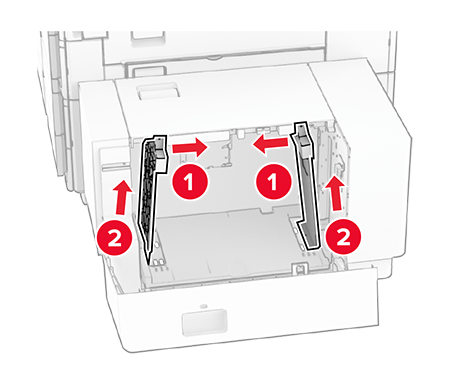 1
1
2
2