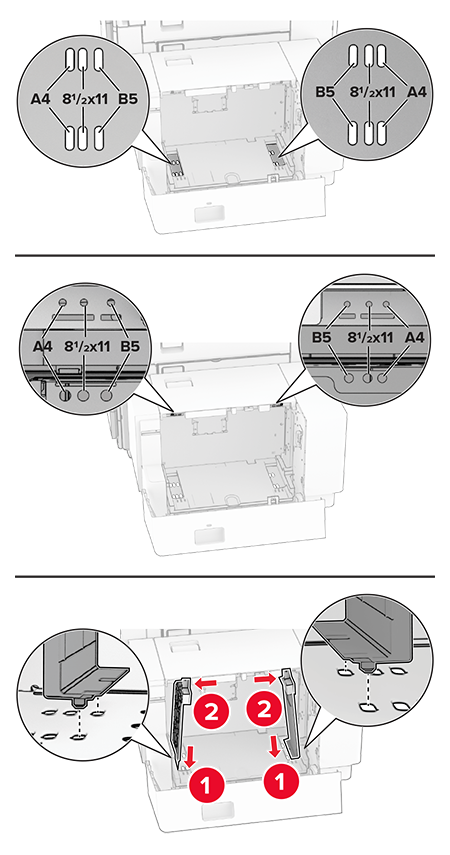 A4 $8^1/_2$x11 B5

B5 $8^1/_2$x11 A4

A4 $8^1/_2$x11 B5

B5 $8^1/_2$x11 A4

2 2

1 1