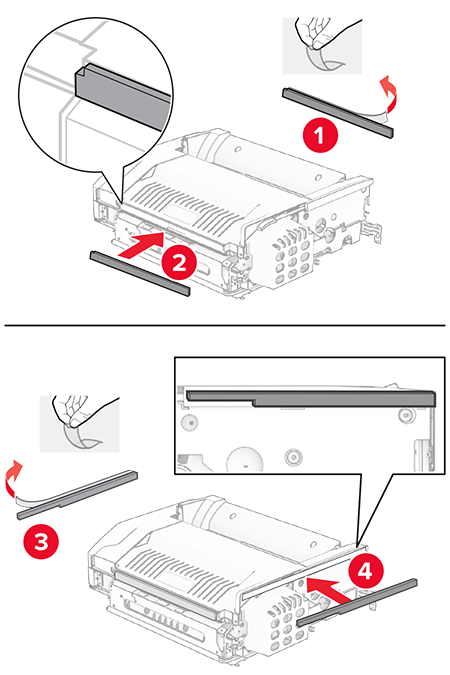 1
2
3
4