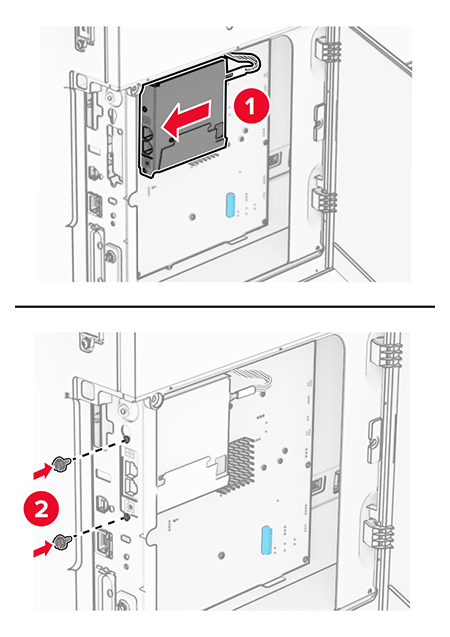 1

2