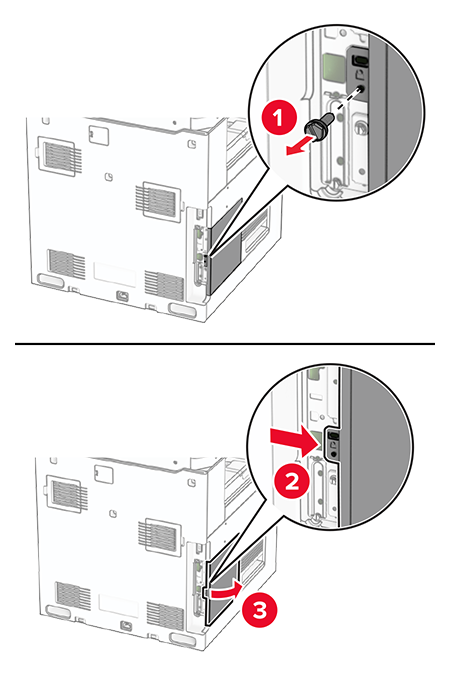 1

2

3