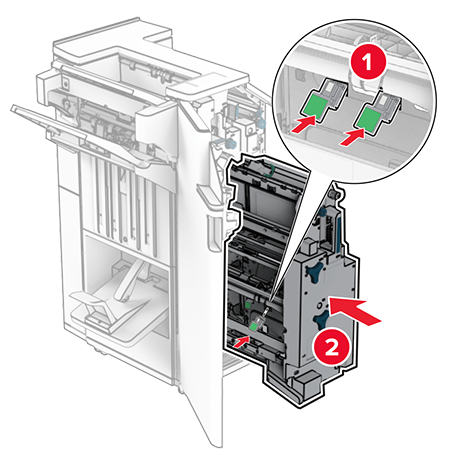 1
2