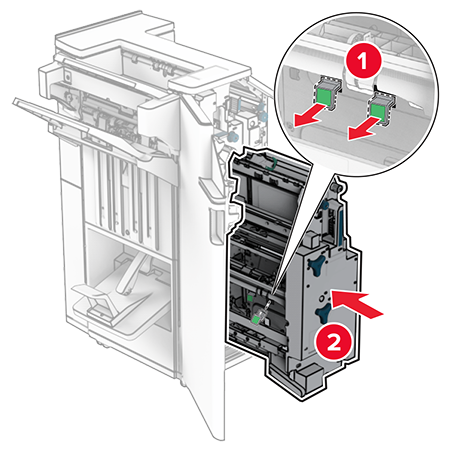 1

2