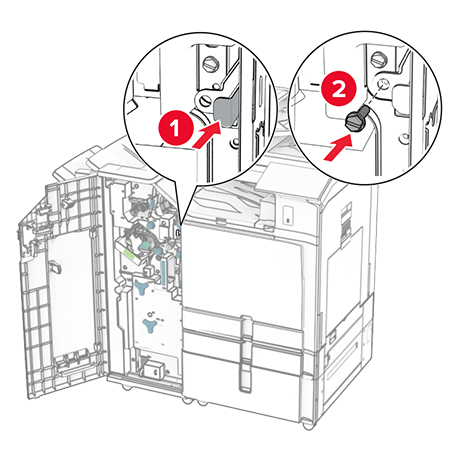 1
2