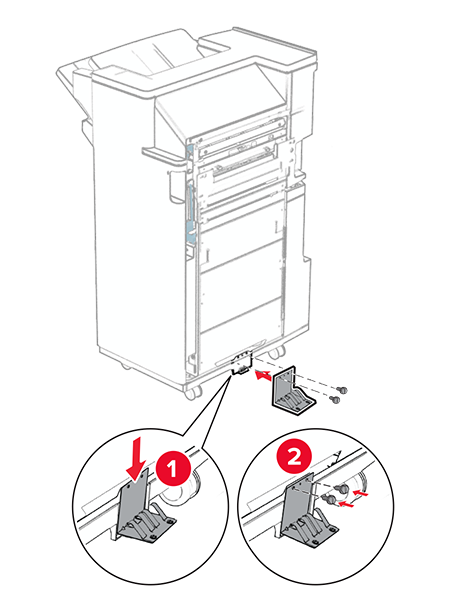 1

2