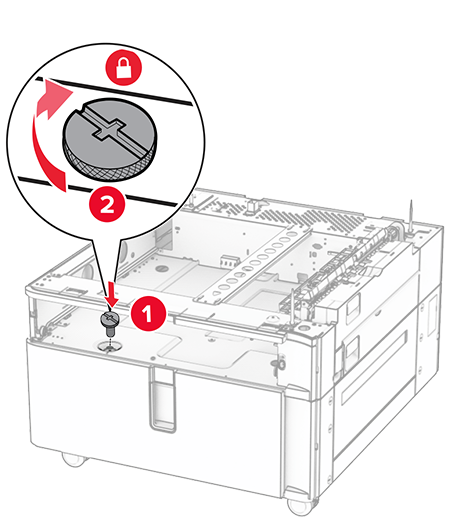 2

1