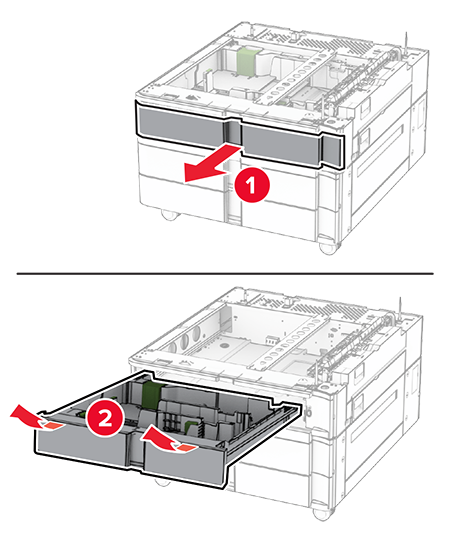 1

2