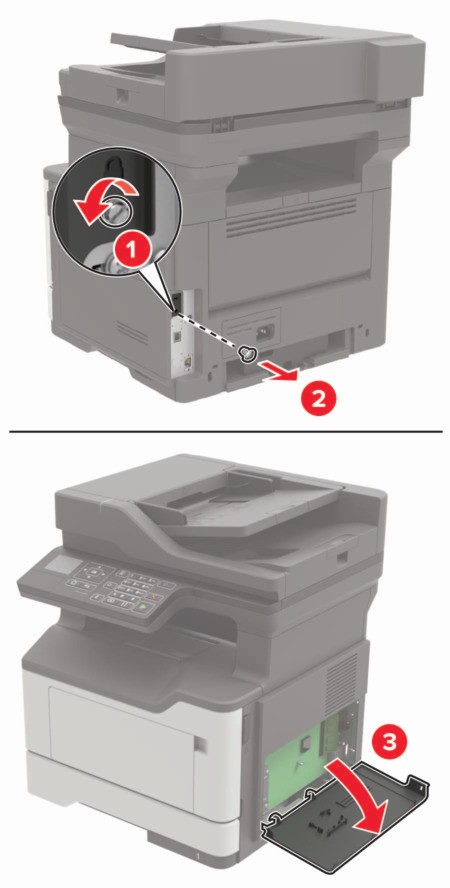 1

2

3