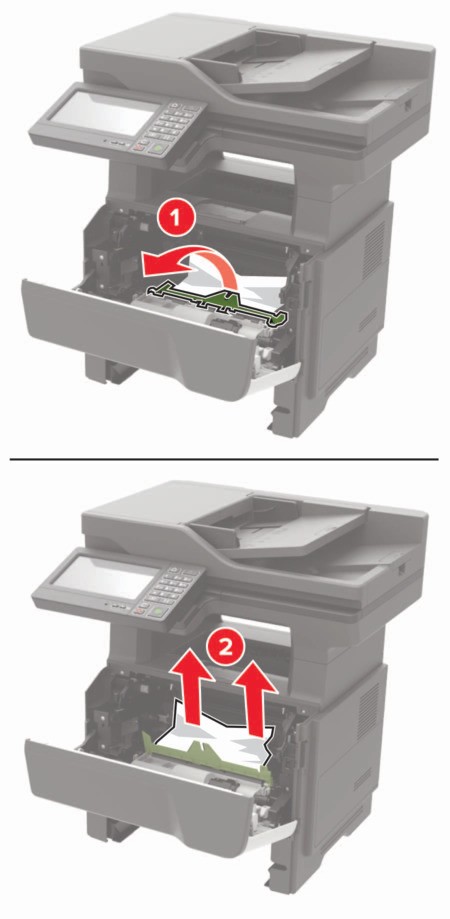 1

2