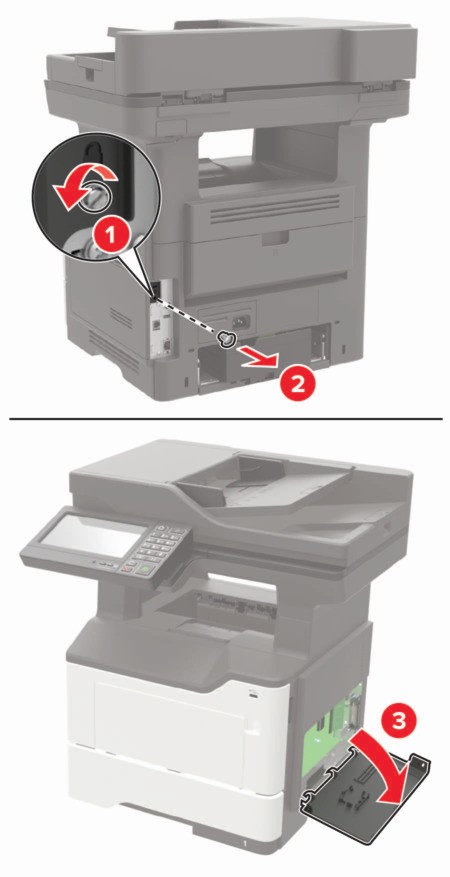 1

2

3

1