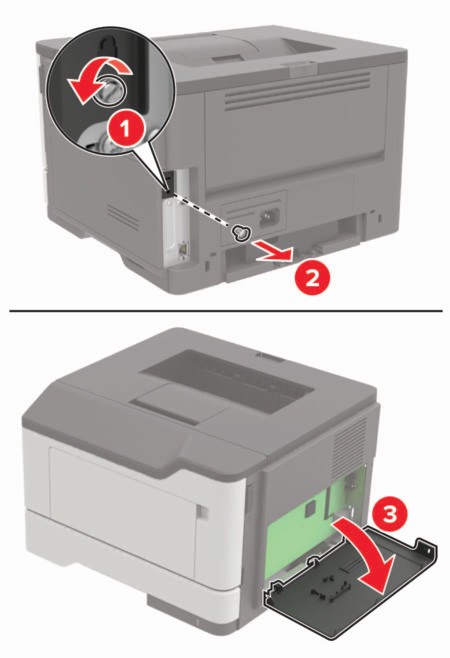 1
2
3