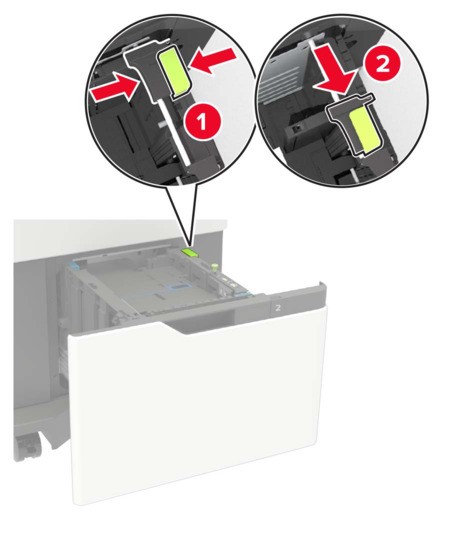 1
2
2