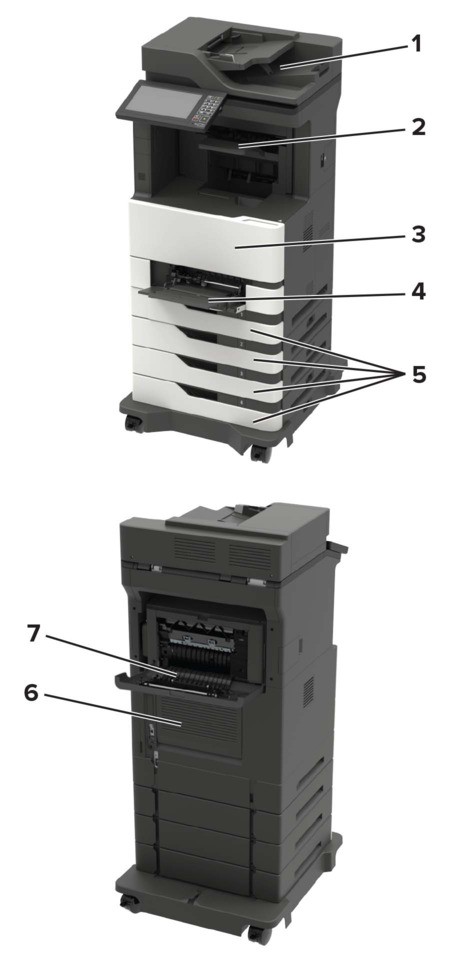 1
2
3
4
5
7
6