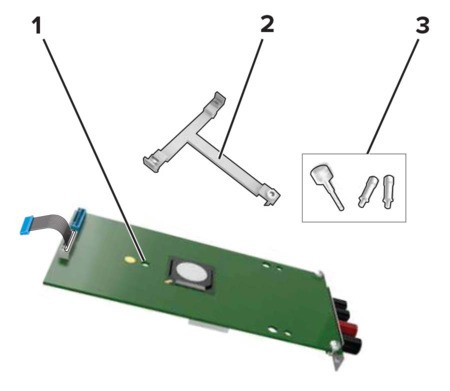 1
2
3