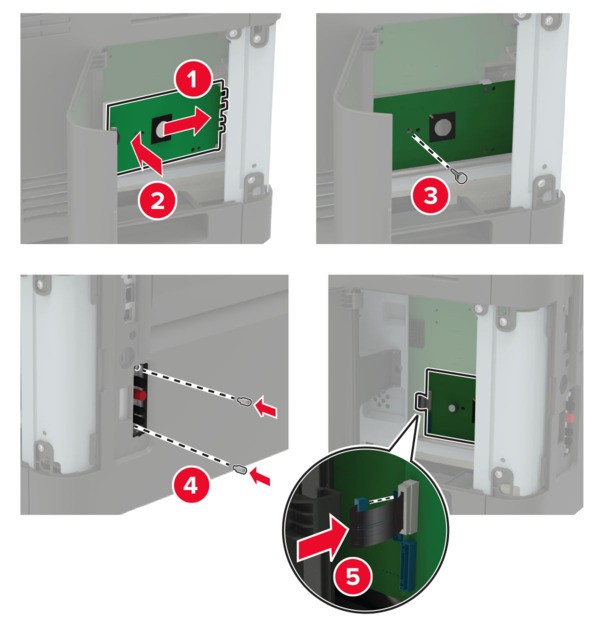 1
2
3
4
5