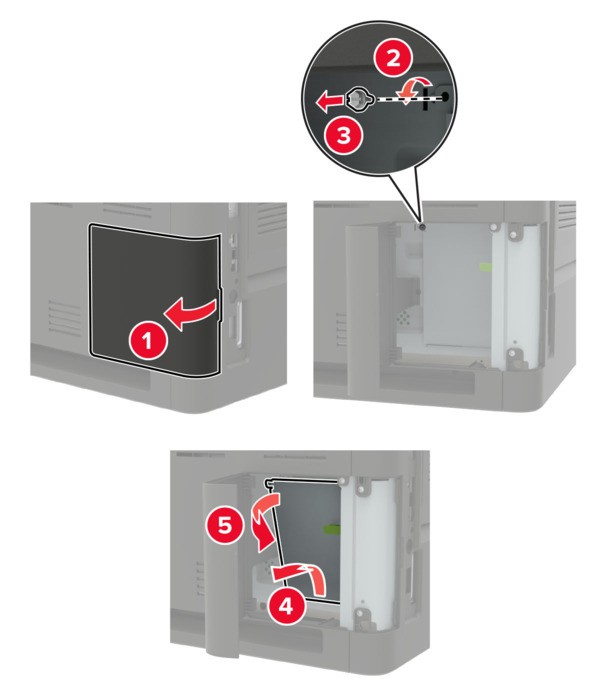 2
3
1
5
4