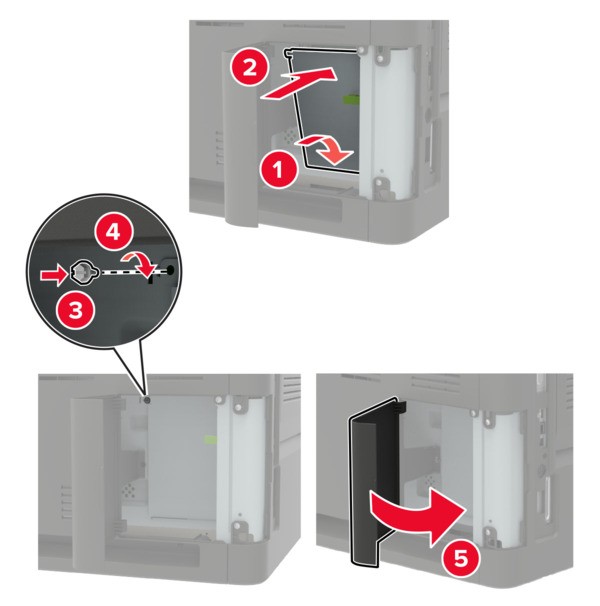 2
1
4
3
5