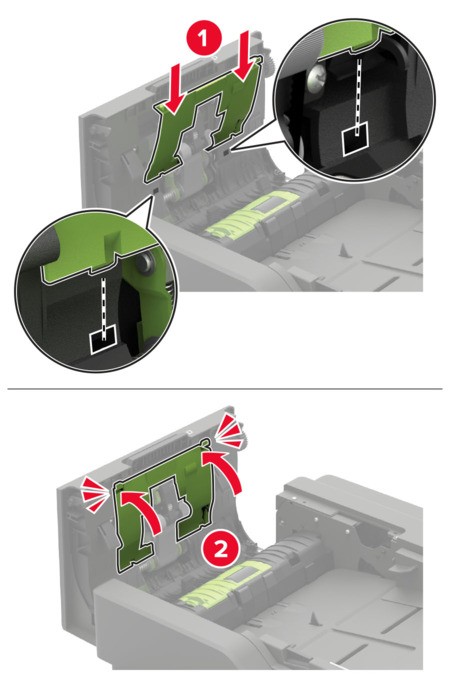 1

2