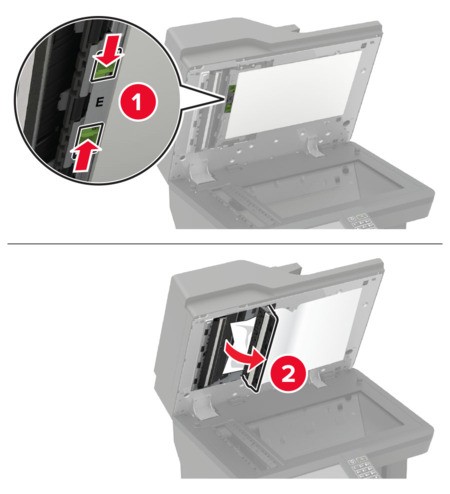 E
1

2