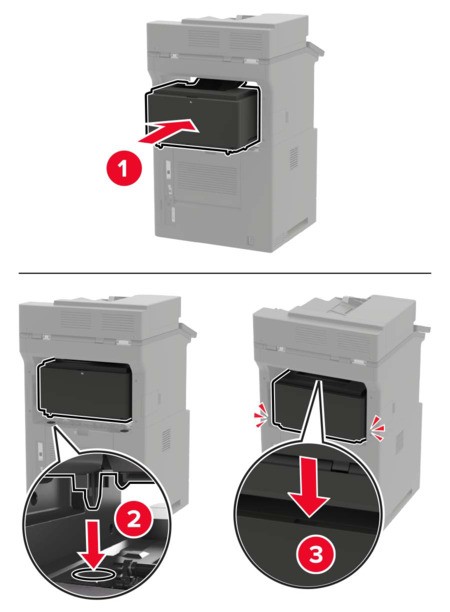 1

2

3