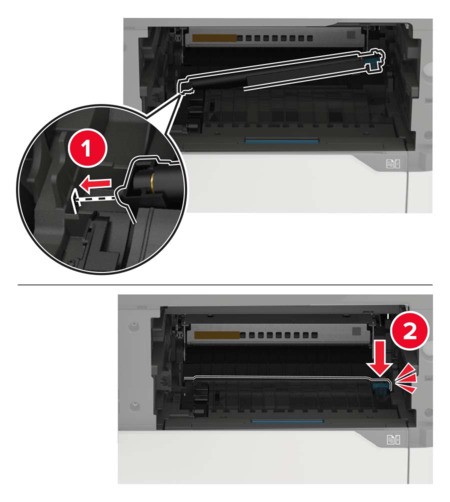 1

2