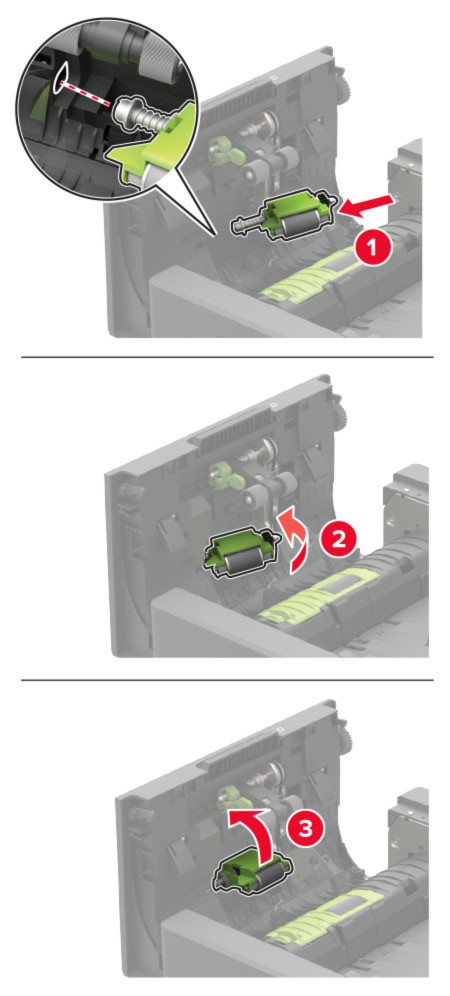 1

2

3