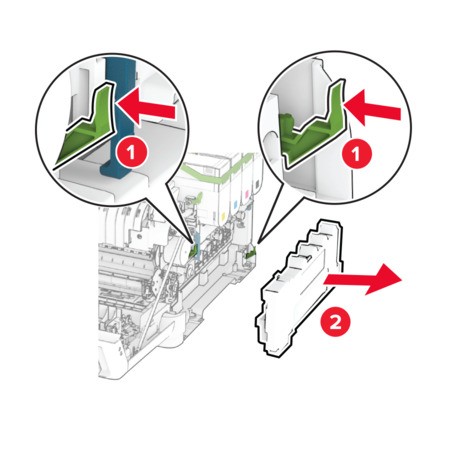 1

1

2