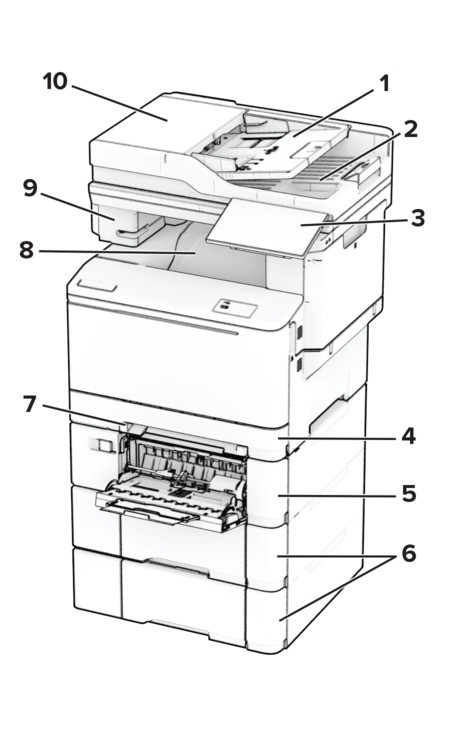 10
1
2
9
3
8
7
4
5
6