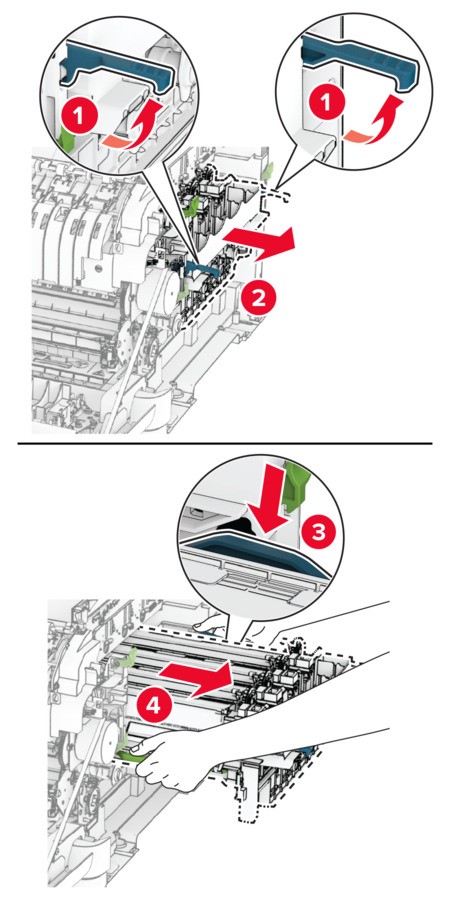 1
1
2
3
4