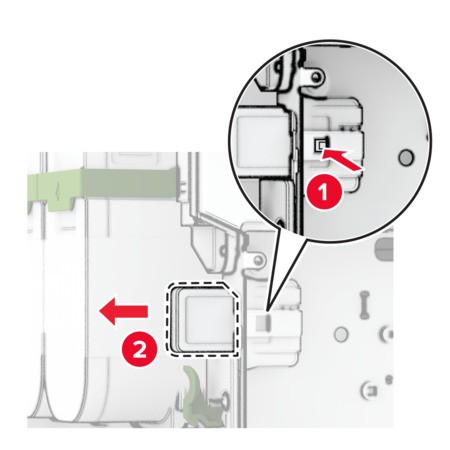 1
2