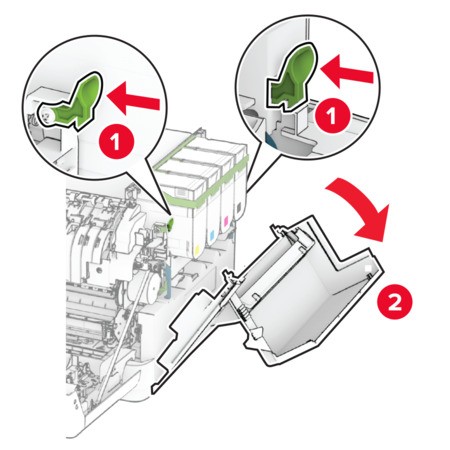 1
1
2