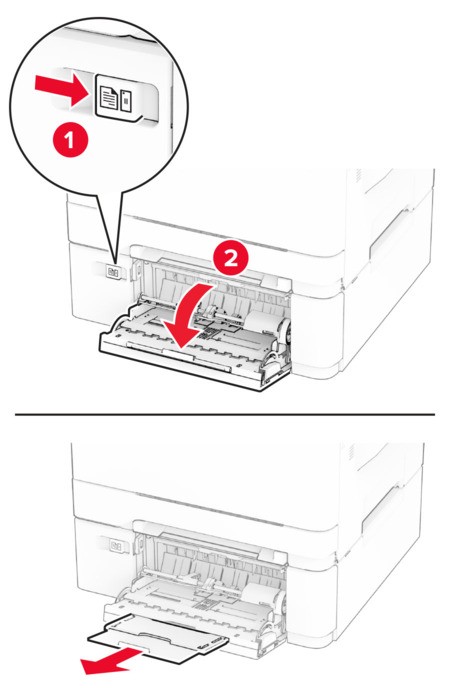 1

2