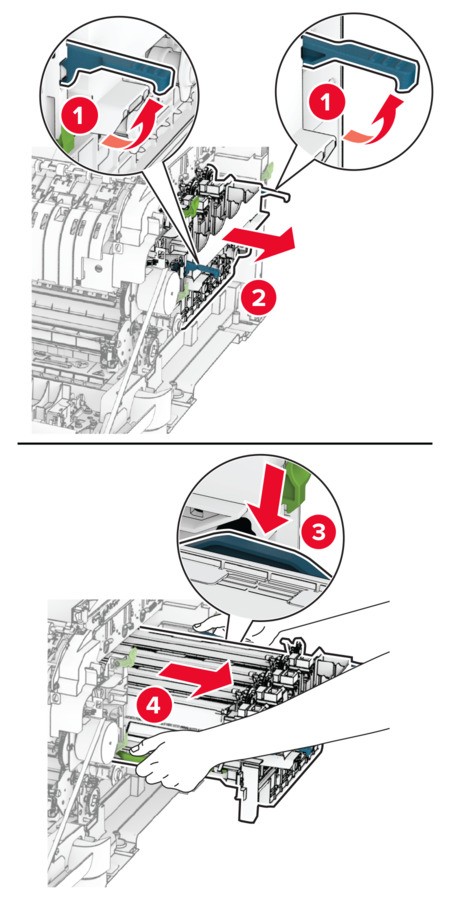 1

1

2

3

4