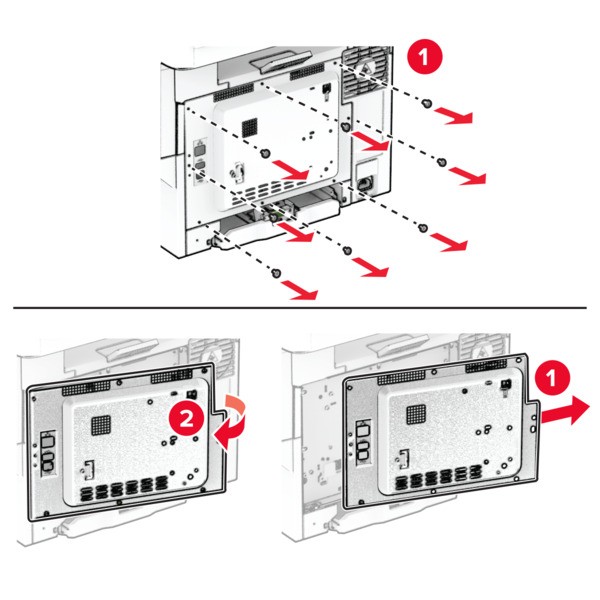 1

2

1