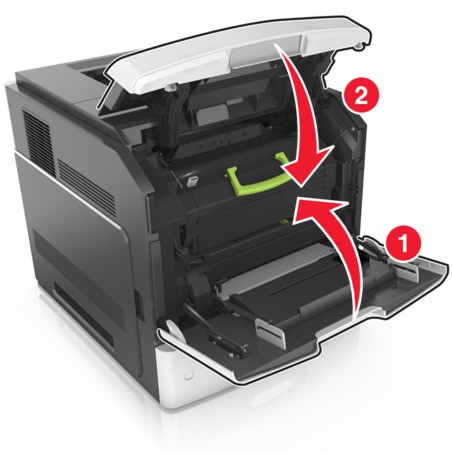 2

1