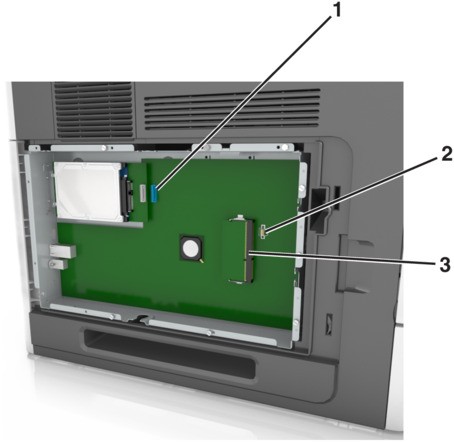 1
2
3