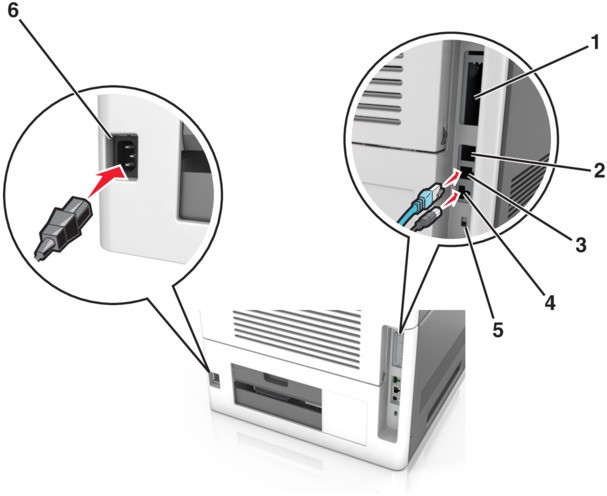 6
1
2
3
4
5