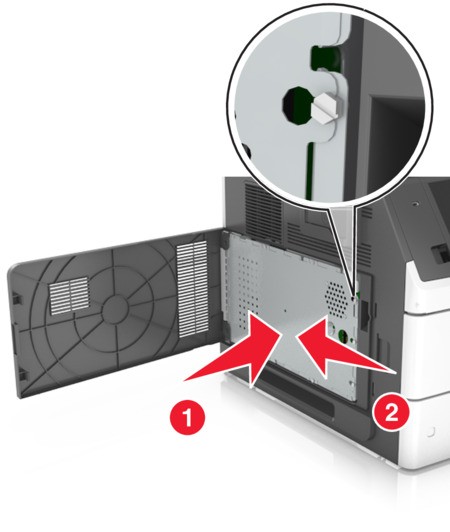 1
2