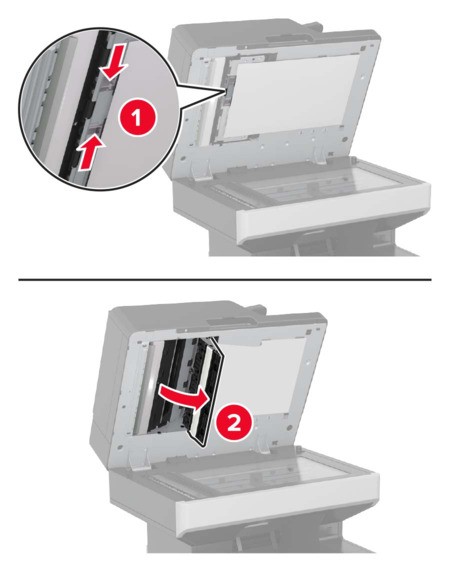 1

2