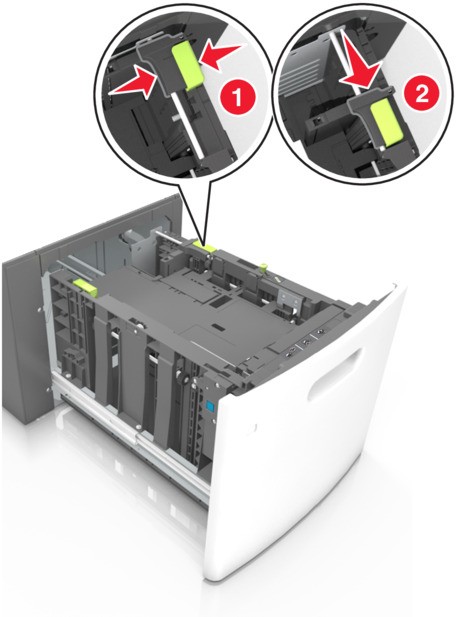 1

2