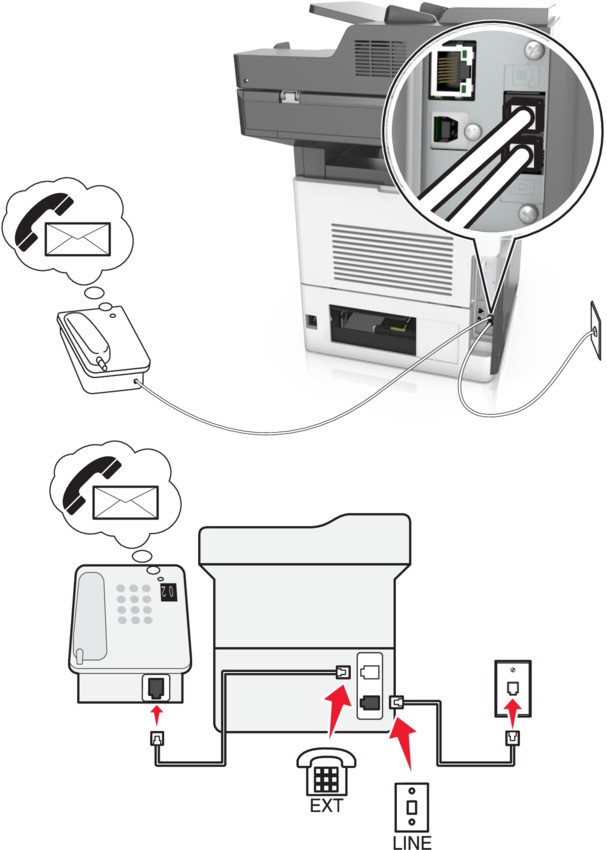 02

EXT

LINE